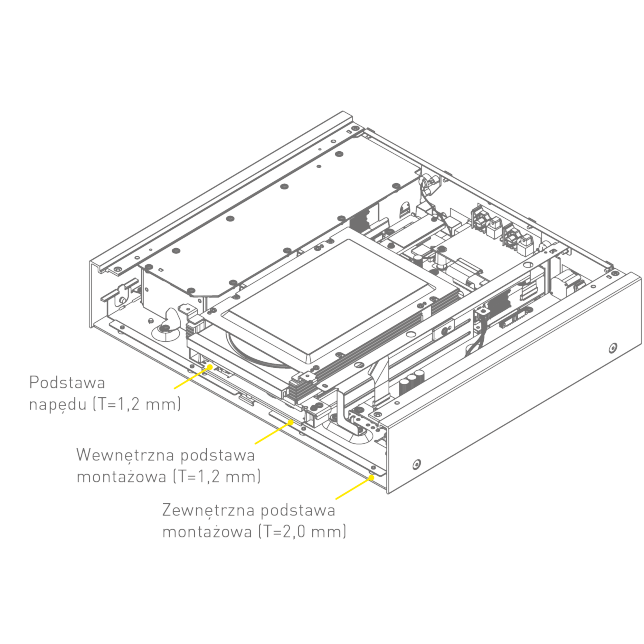 Podstawa napędu (T=1,2 mm)

Wewnętrzna podstawa montażowa (T=1,2 mm)

Zewnętrzna podstawa montażowa (T=2,0 mm)