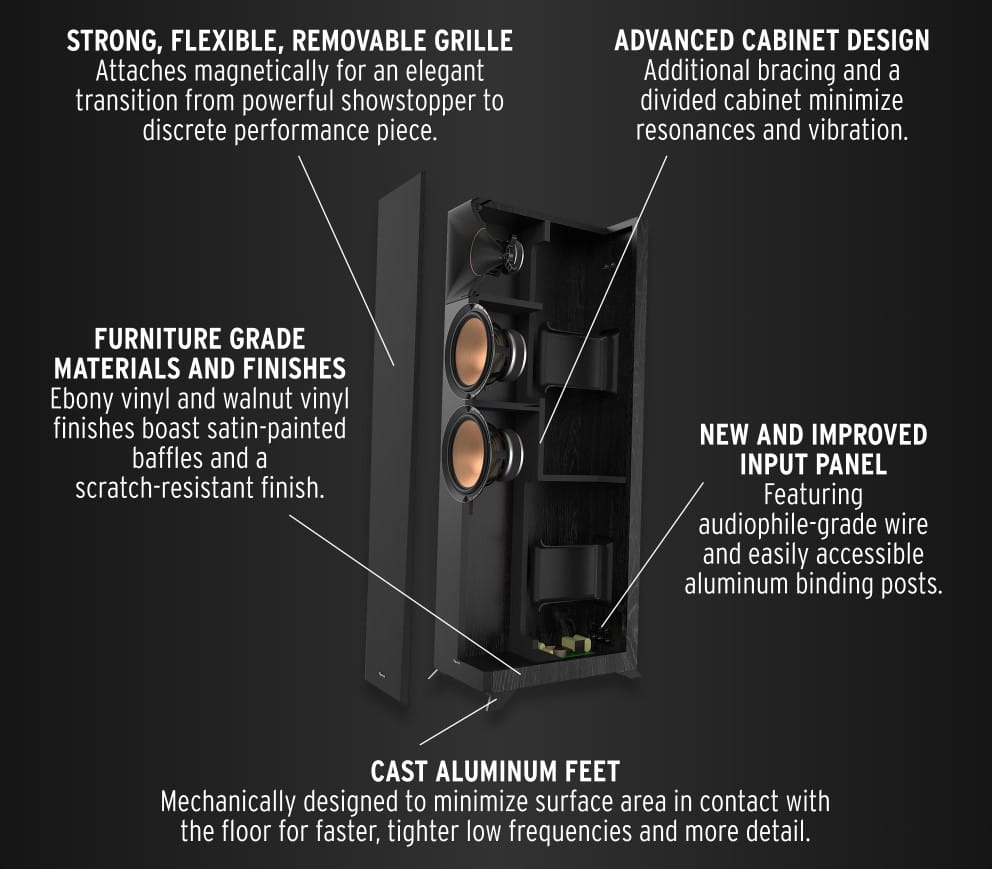 STRONG, FLEXIBLE, REMOVABLE GRILLE
Attaches magnetically for an elegant transition from powerful showstopper to discrete performance piece.

ADVANCED CABINET DESIGN
Additional bracing and a divided cabinet minimize resonances and vibration.

FURNITURE GRADE MATERIALS AND FINISHES
Ebony vinyl and walnut vinyl finishes boast satin-painted baffles and a scratch-resistant finish.

NEW AND IMPROVED INPUT PANEL
Featuring audiophile-grade wire and easily accessible aluminum binding posts.

CAST ALUMINUM FEET
Mechanically designed to minimize surface area in contact with the floor for faster, tighter low frequencies and more detail.