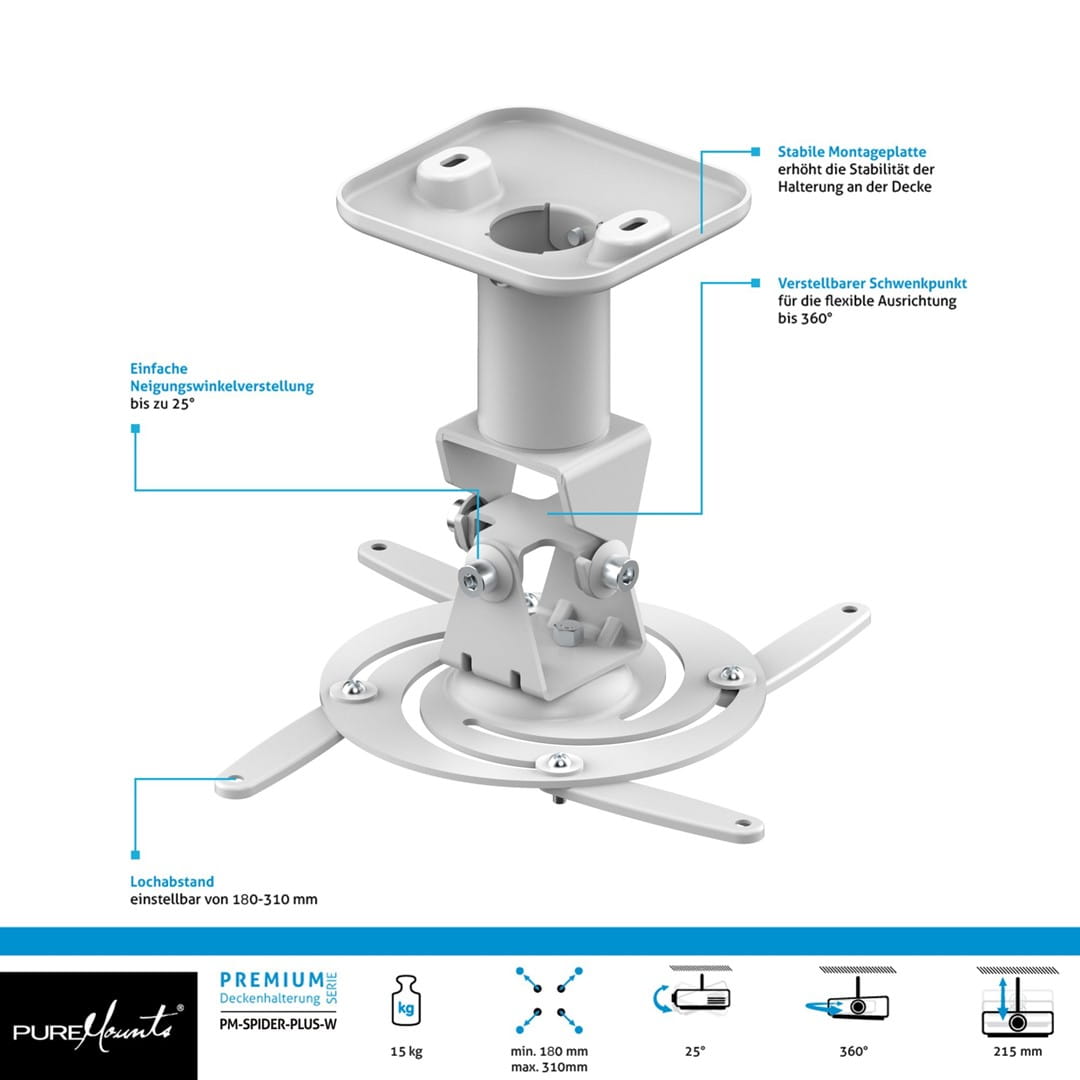 Stabile Montageplatte
erhöht die Stabilität der Halterung an der Decke

Verstellbarer Schwenkpunkt
für die flexible Ausrichtung bis 360°

Einfache Neigungswinkelverstellung
bis zu 25°

Lochabstand
einstellbar von 180-310 mm

PUREMounts®

PREMIUM SERIE
Deckenhalterung
PM-SPIDER-PLUS-W

kg
15 kg

min. 180 mm
max. 310mm

25°

360°

215 mm